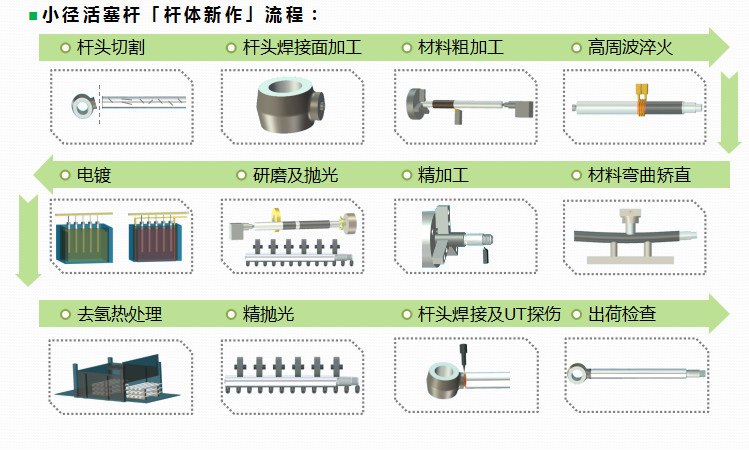 小径活塞杆「杆体新作」流程：

杆头切割

杆头焊接面加工

材料粗加工

高周波淬火

电镀

研磨及抛光

精加工

材料弯曲矫直

去氢热处理

精抛光

杆头焊接及UT探伤

出荷检查